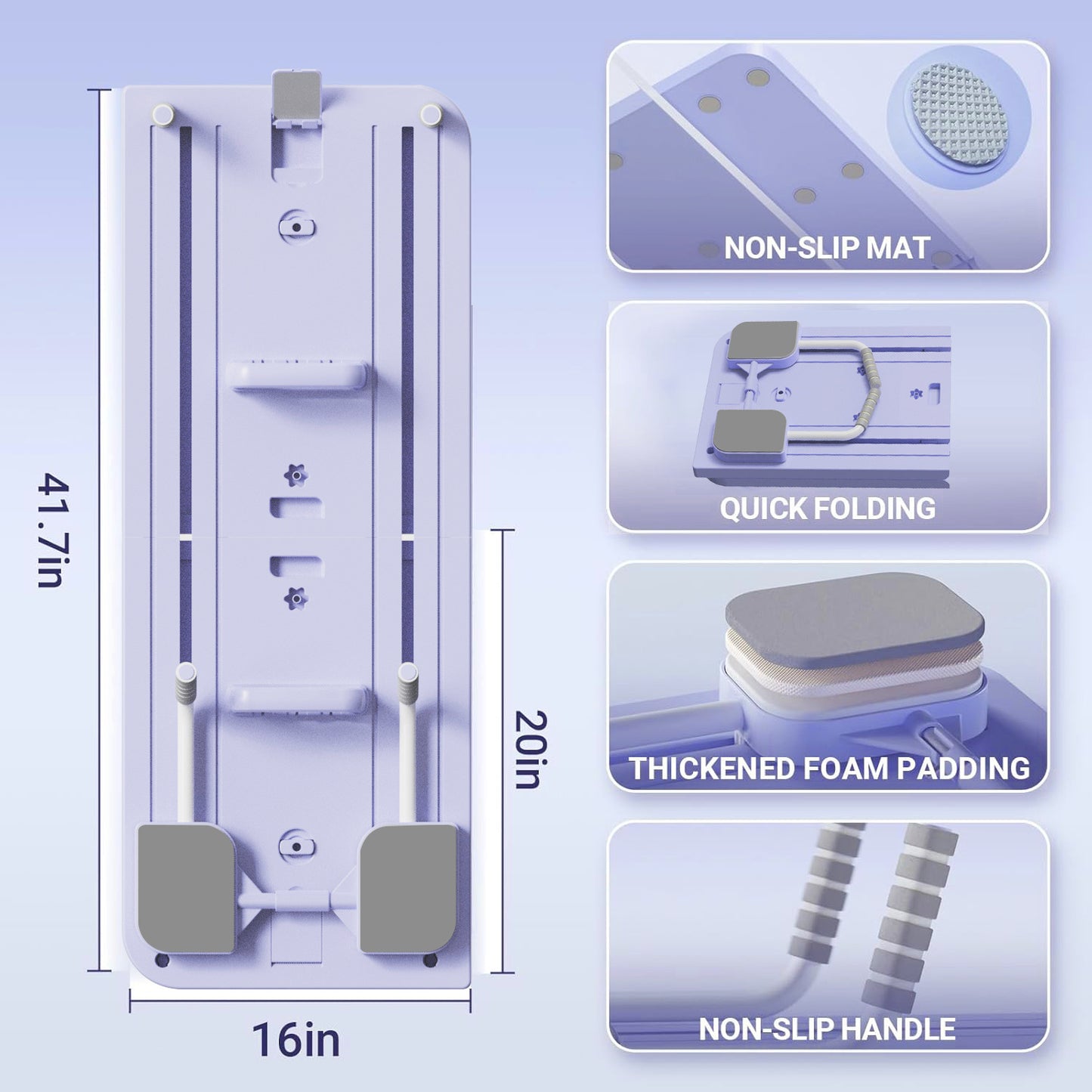 41.7in

20in

16in

NON-SLIP MAT

QUICK FOLDING

THICKENED FOAM PADDING

NON-SLIP HANDLE