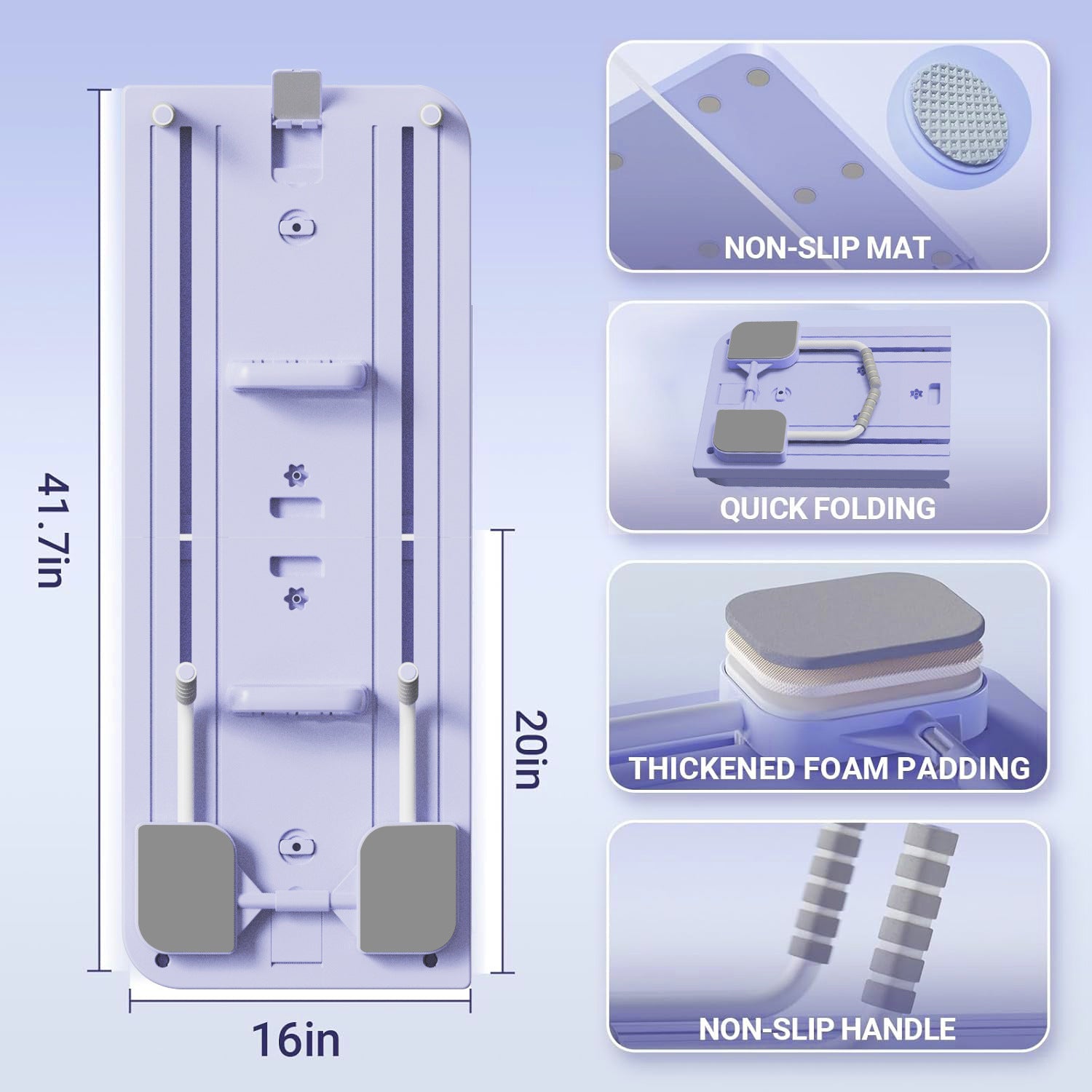 41.7in

20in

16in

NON-SLIP MAT

QUICK FOLDING

THICKENED FOAM PADDING

NON-SLIP HANDLE